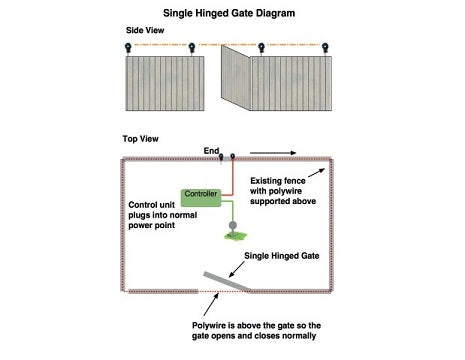 Single Hinged Gate Diagram

Side View

Top View

End

Existing fence with polywire supported above

Controller

Control unit plugs into normal power point

Single Hinged Gate

Polywire is above the gate so the gate opens and closes normally